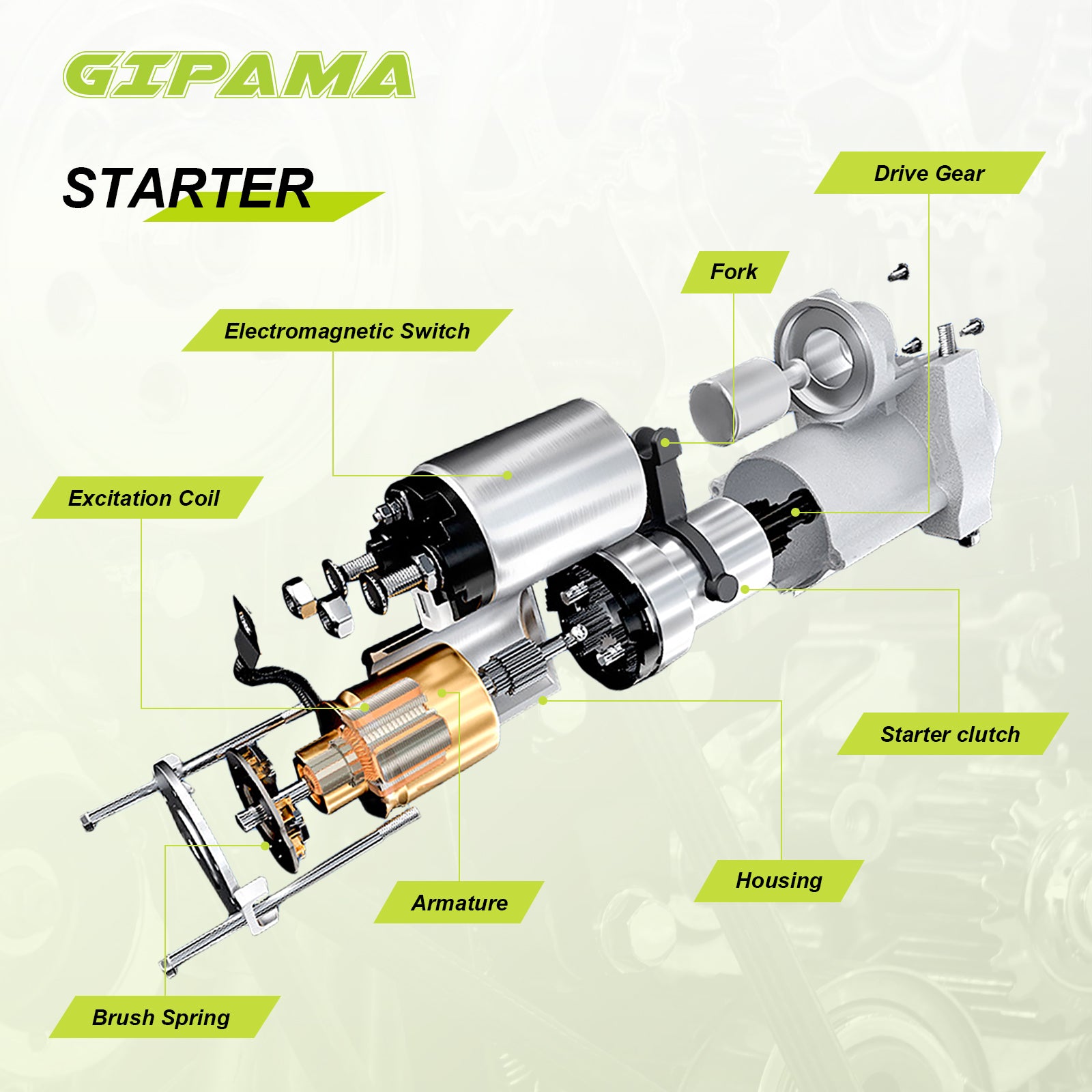 GIPAMA

STARTER

Drive Gear

Fork

Electromagnetic Switch

Excitation Coil

Starter clutch

Housing

Armature

Brush Spring